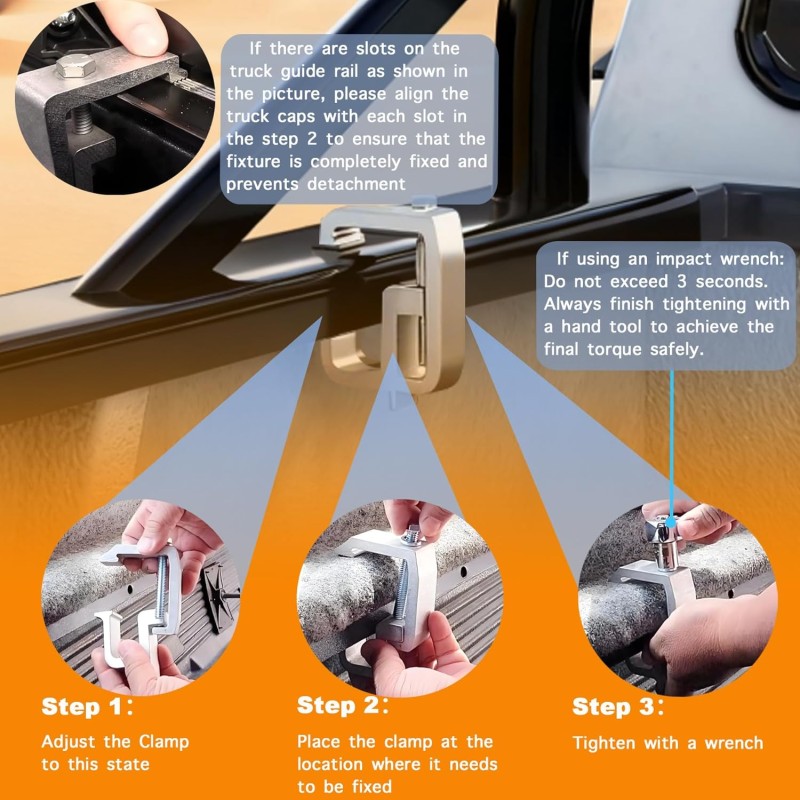 If there are slots on the truck guide rail as shown in the picture, please align the truck caps with each slot in the step 2 to ensure that the fixture is completely fixed and prevents detachment

If using an impact wrench: Do not exceed 3 seconds. Always finish tightening with a hand tool to achieve the final torque safely.

Step 1:
Adjust the Clamp to this state

Step 2:
Place the clamp at the location where it needs to be fixed

Step 3:
Tighten with a wrench