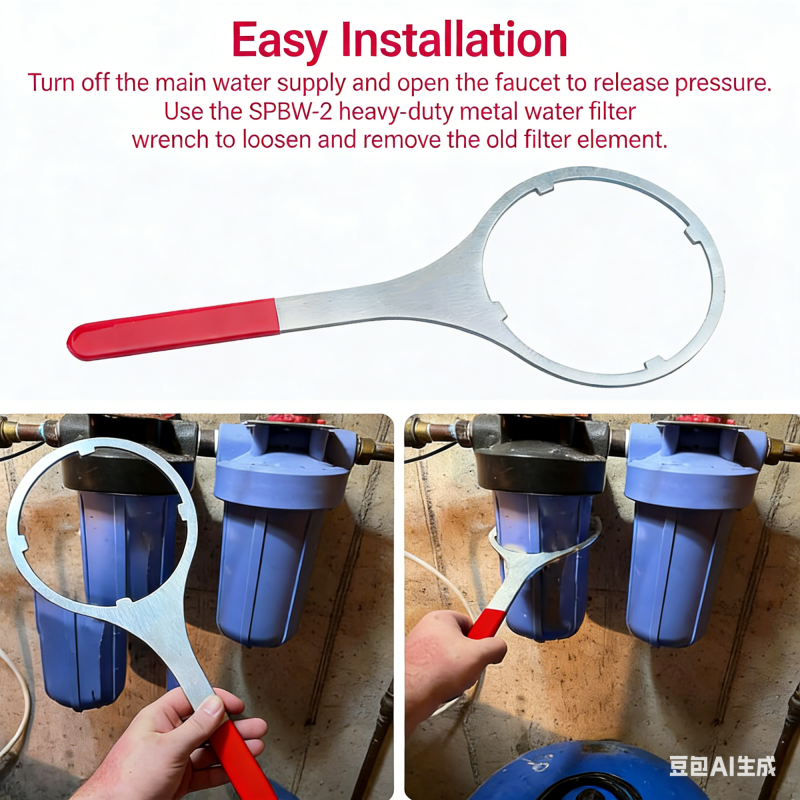 Easy Installation

Turn off the main water supply and open the faucet to release pressure. Use the SPBW-2 heavy-duty metal water filter wrench to loosen and remove the old filter element.

豆包AI生成