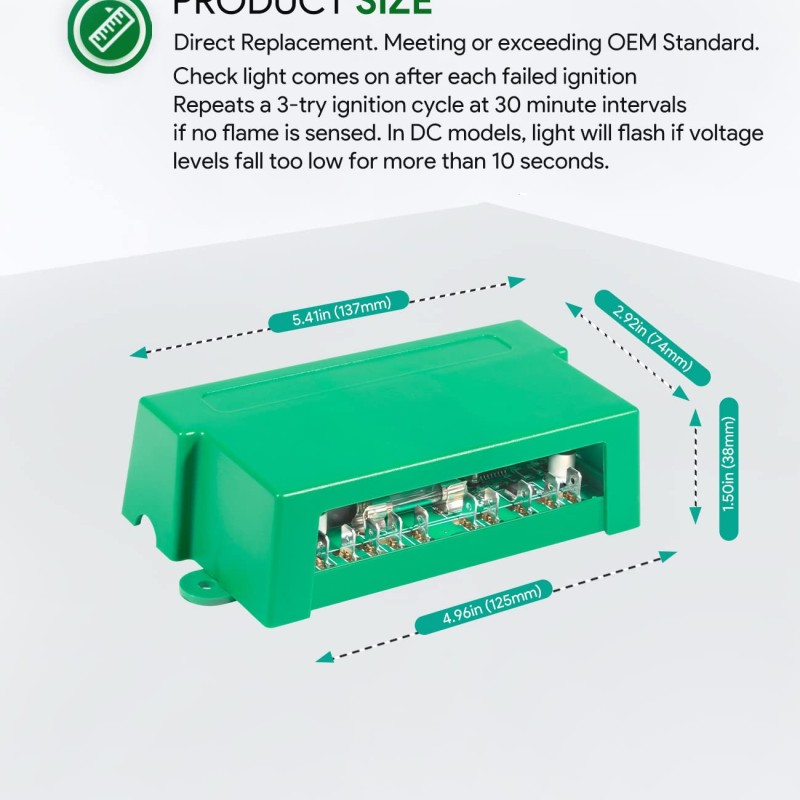 PRODUCT SIZE

Direct Replacement. Meeting or exceeding OEM Standard.

Check light comes on after each failed ignition
Repeats a 3-try ignition cycle at 30 minute intervals if no flame is sensed. In DC models, light will flash if voltage levels fall too low for more than 10 seconds.

5.41in (137mm)

2.92in (74mm)

1.50in (38mm)

4.96in (125mm)