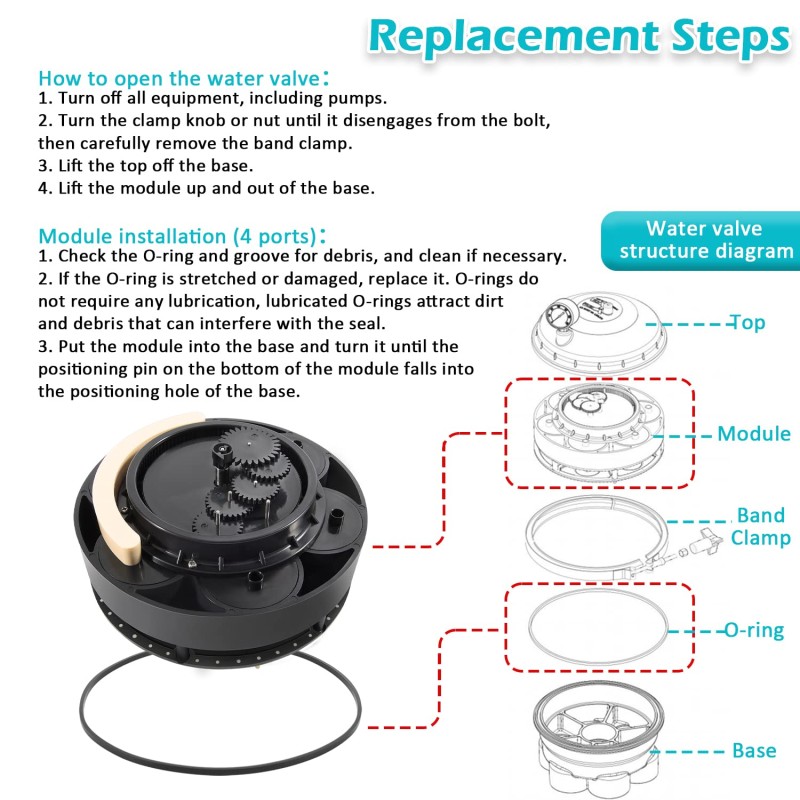 Replacement Steps

How to open the water valve：
1. Turn off all equipment, including pumps.
2. Turn the clamp knob or nut until it disengages from the bolt, then carefully remove the band clamp.
3. Lift the top off the base.
4. Lift the module up and out of the base.

Module installation (4 ports)：
1. Check the O-ring and groove for debris, and clean if necessary.
2. If the O-ring is stretched or damaged, replace it. O-rings do not require any lubrication, lubricated O-rings attract dirt and debris that can interfere with the seal.
3. Put the module into the base and turn it until the positioning pin on the bottom of the module falls into the positioning hole of the base.

Water valve structure diagram

Top

Module

Band Clamp

O-ring

Base