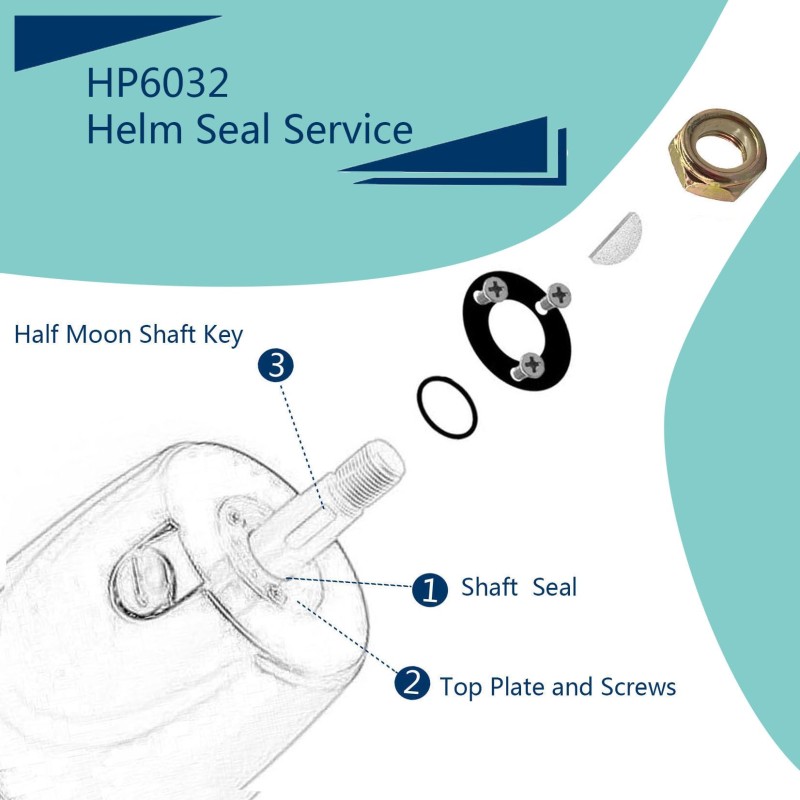 HP6032
Helm Seal Service

Half Moon Shaft Key

3

1 Shaft Seal

2 Top Plate and Screws