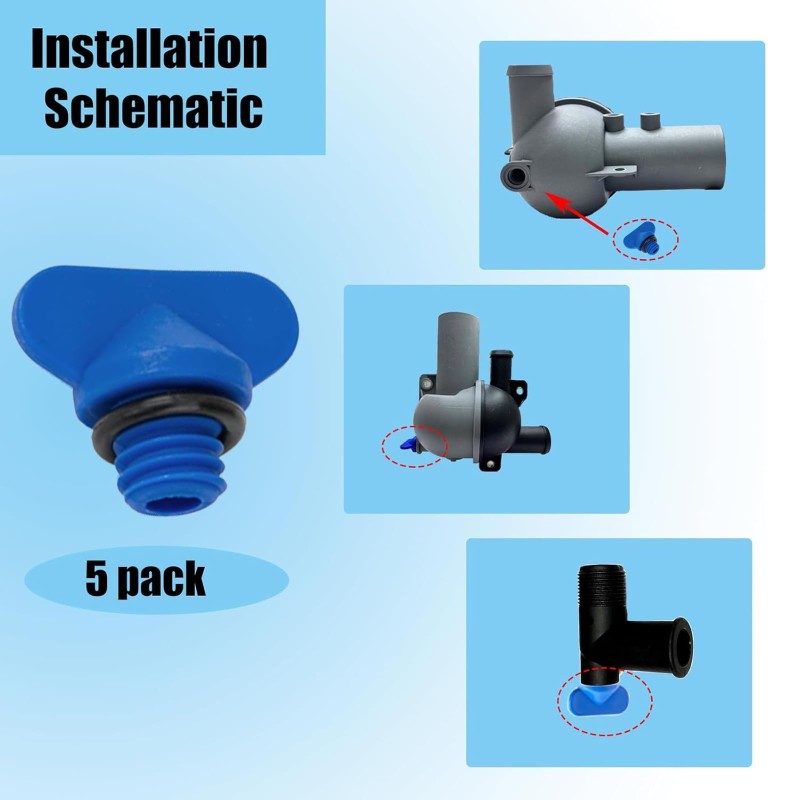 Installation Schematic

5 pack