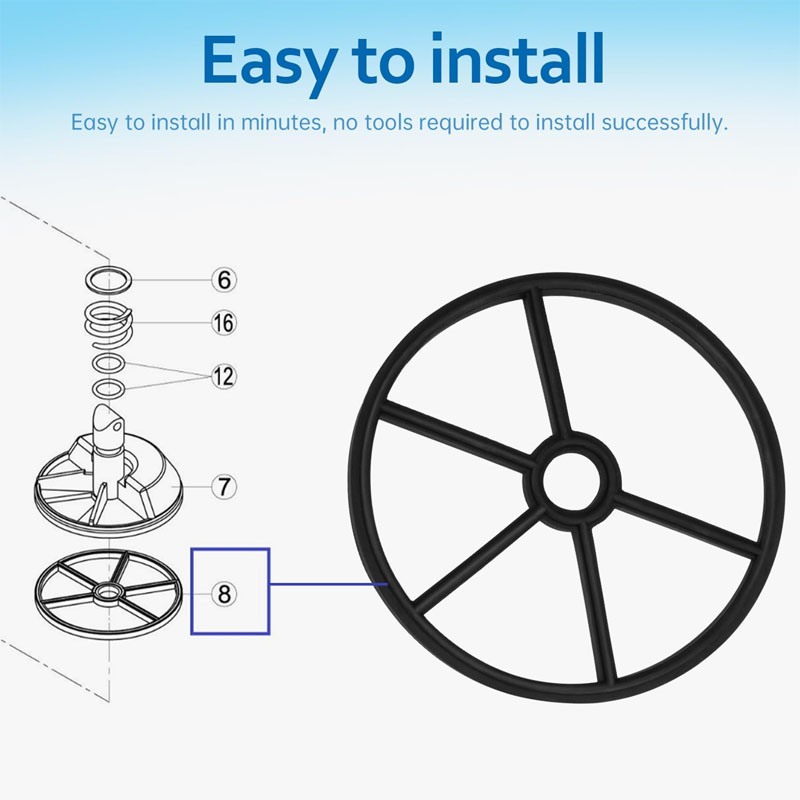 Easy to install

Easy to install in minutes, no tools required to install successfully.

6
16
12
7
8