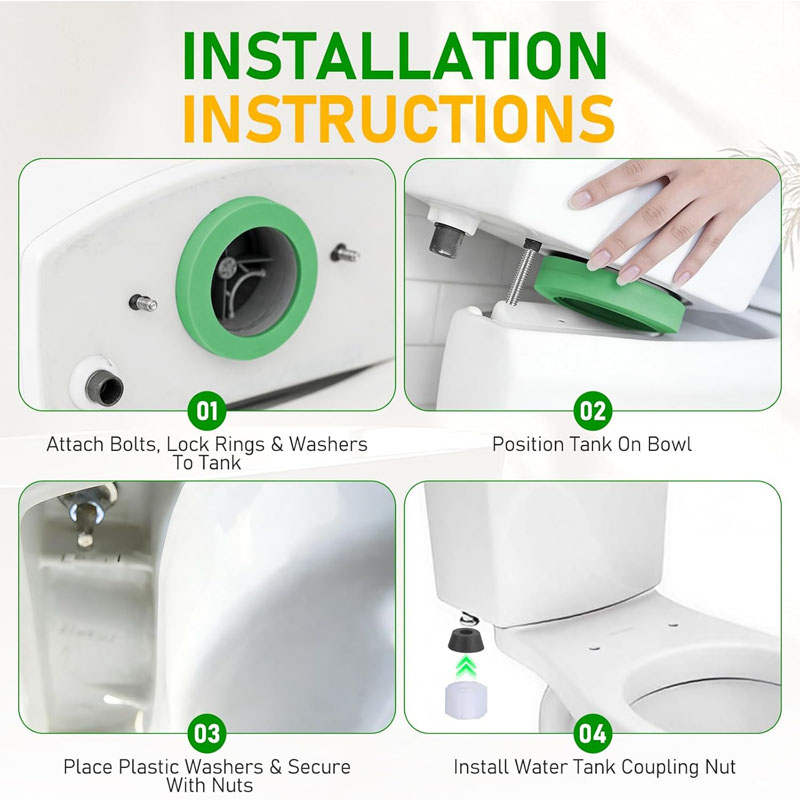 INSTALLATION
INSTRUCTIONS

01
Attach Bolts, Lock Rings & Washers To Tank

02
Position Tank On Bowl

03
Place Plastic Washers & Secure With Nuts

04
Install Water Tank Coupling Nut