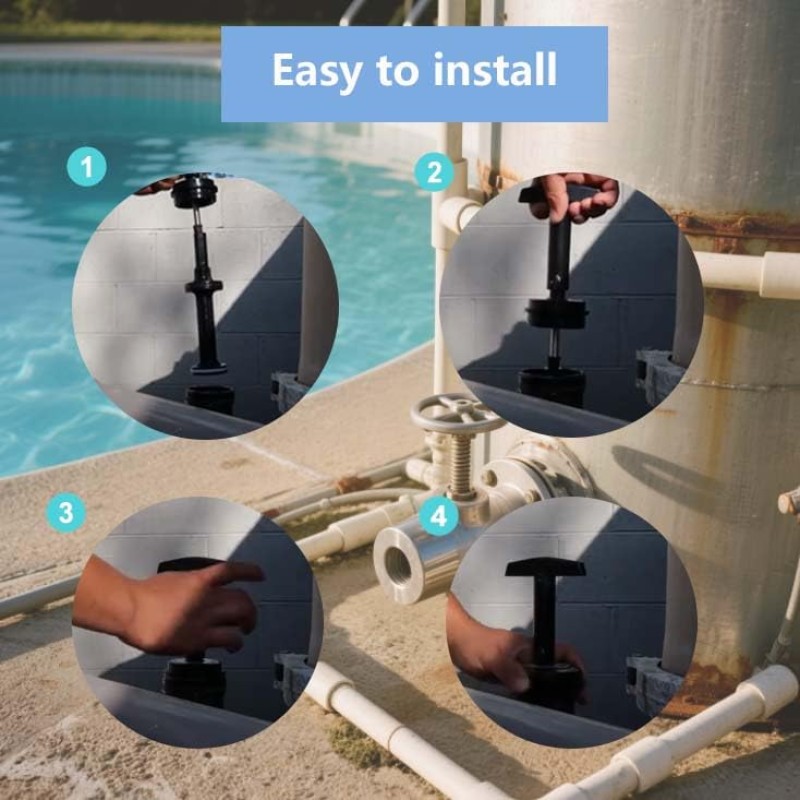 Easy to install

1

2

3

4