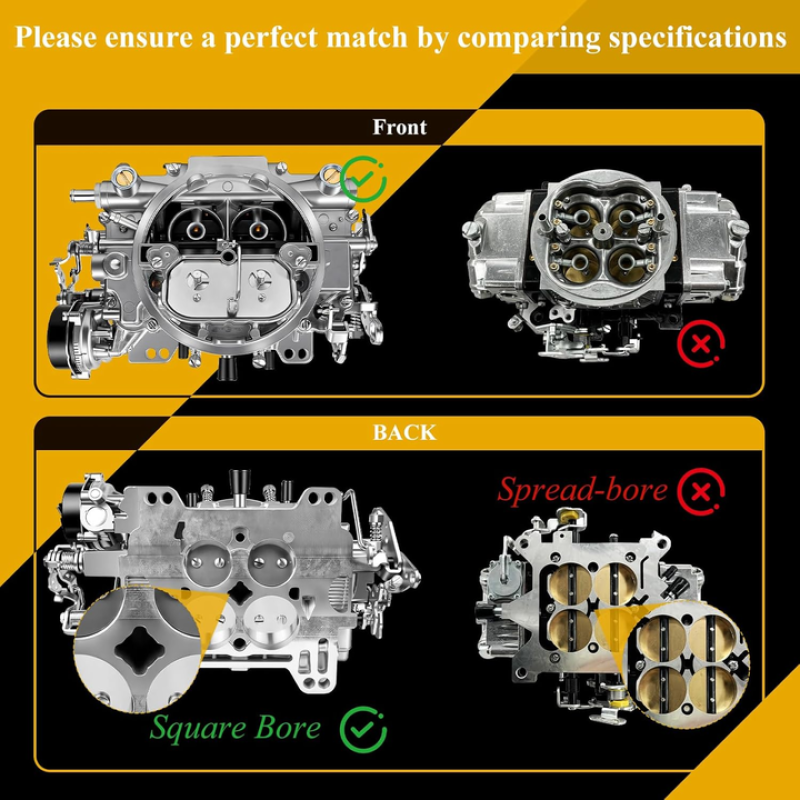 Please ensure a perfect match by comparing specifications

Front

BACK

Spread-bore

Square Bore